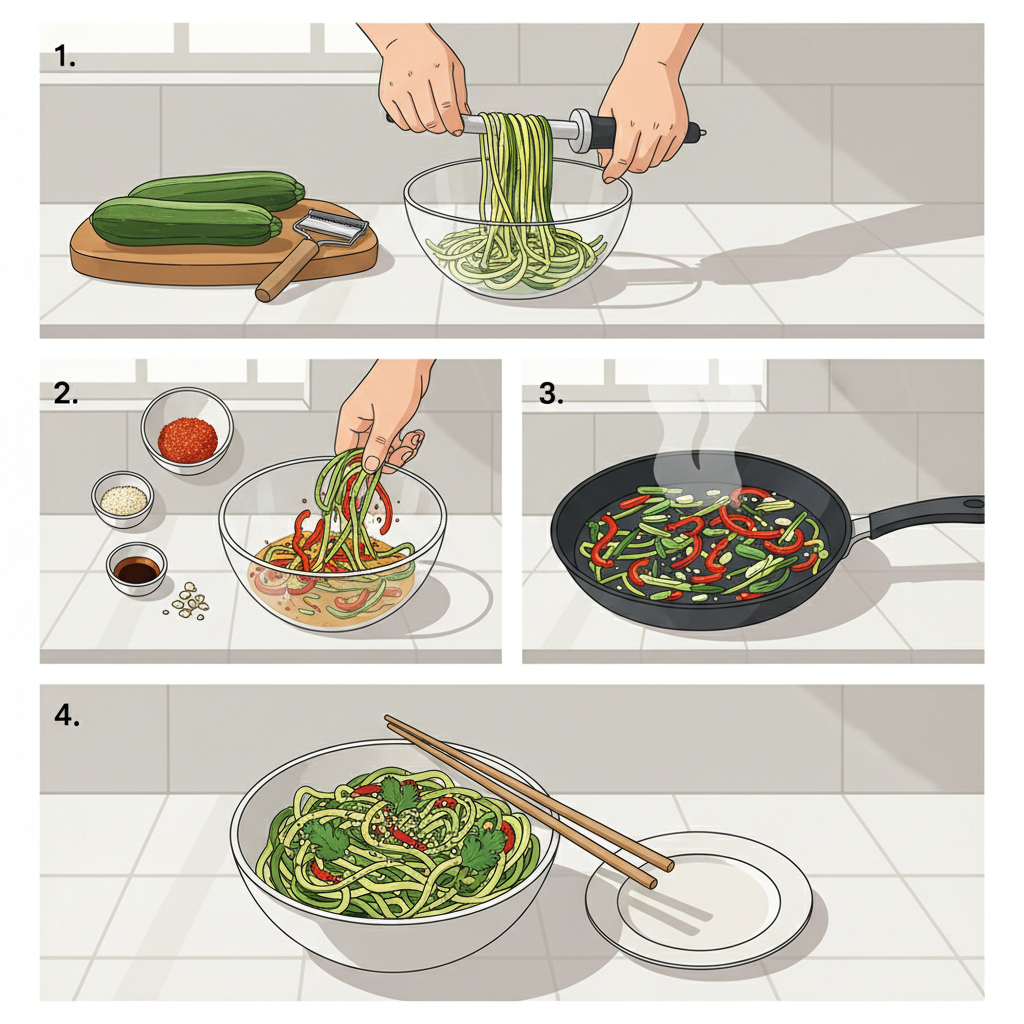 1.

2.

3.

4.